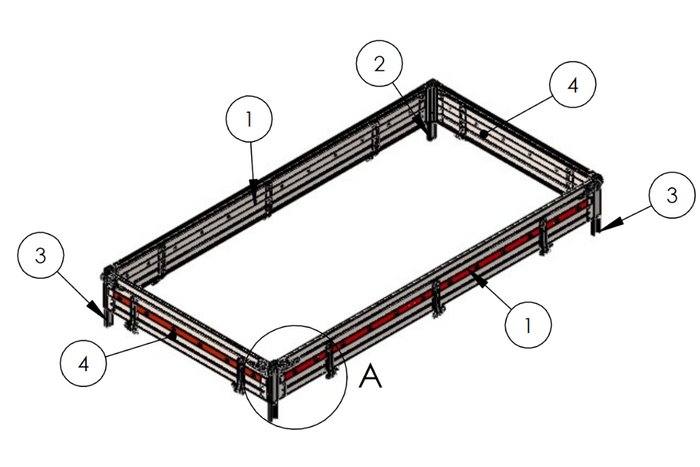 2
4
1
3
3
1
4
A